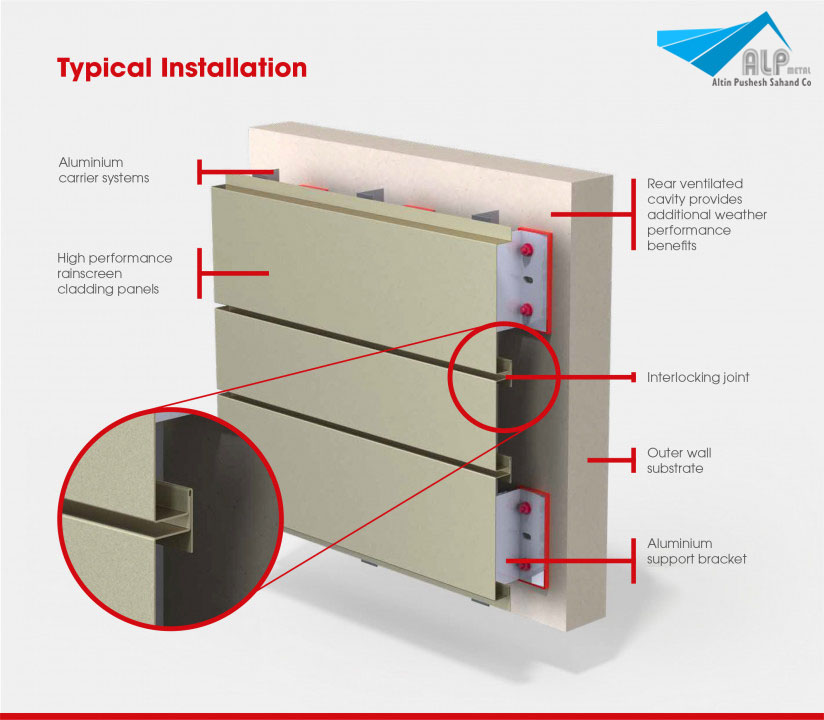 Typical Installation

ALP METAL
Altin Pushesh Sahand Co

Aluminium carrier systems

High performance rainscreen cladding panels

Rear ventilated cavity provides additional weather performance benefits

Interlocking joint

Outer wall substrate

Aluminium support bracket